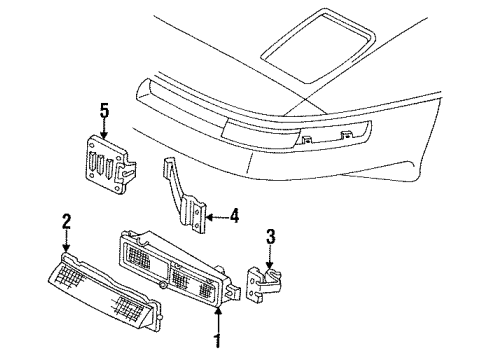 5
4
2
3
1