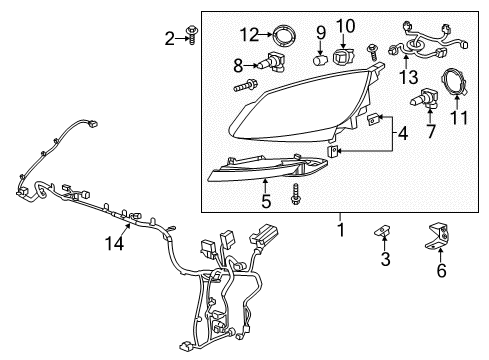 2
12
9
10
8
13
11
7
4
5
1
14
3
6