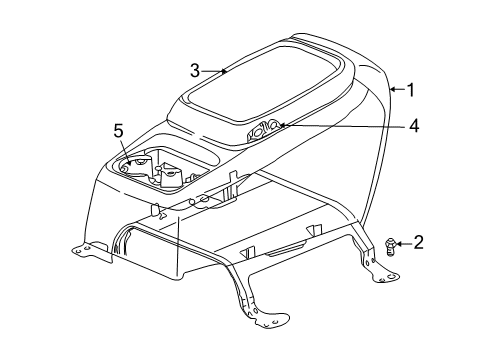 3
1
4
5
2