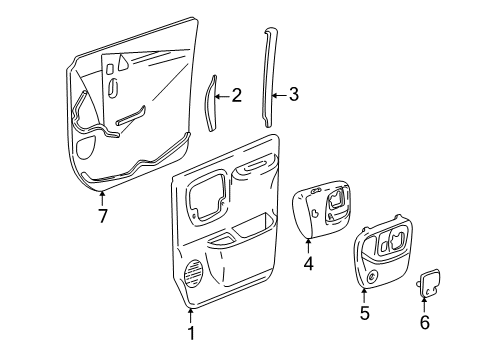 2
3
7
4
5
6
1