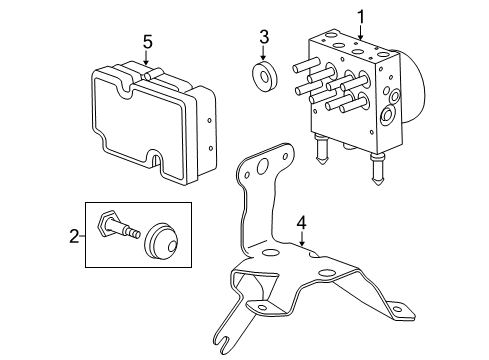 5
3
1
2
4