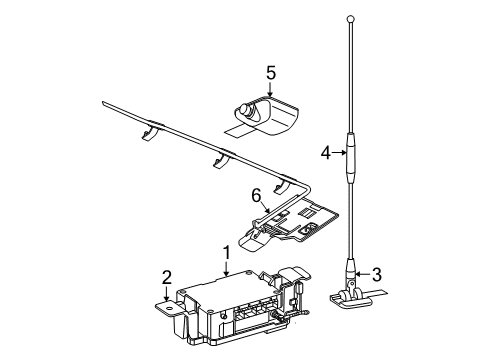 5
4
6
1
2
3