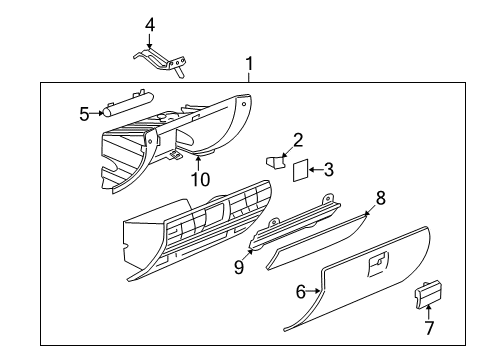 4
1
5
2
3
10
8
9
6
7