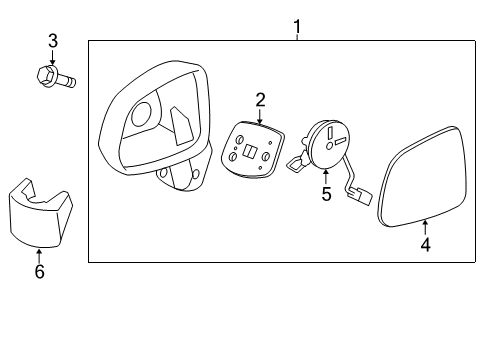 1
3
2
5
4
6