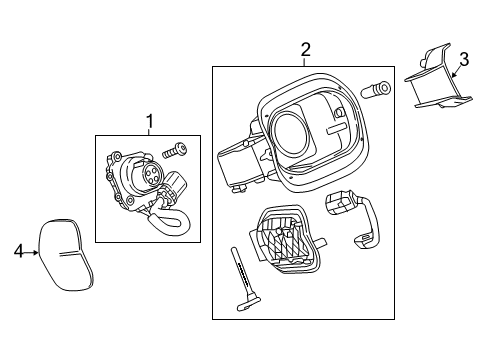 2
3
1
4