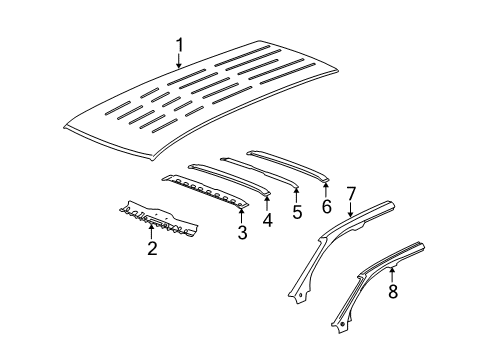 1
2
3
4
5
6
7
8