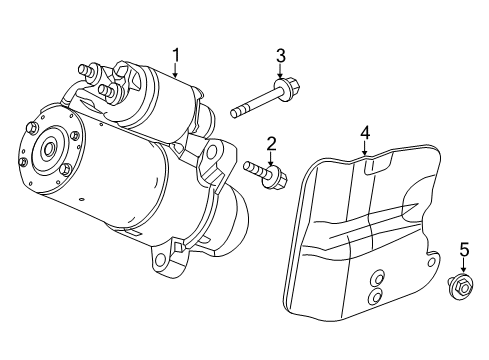 1
3
2
4
5