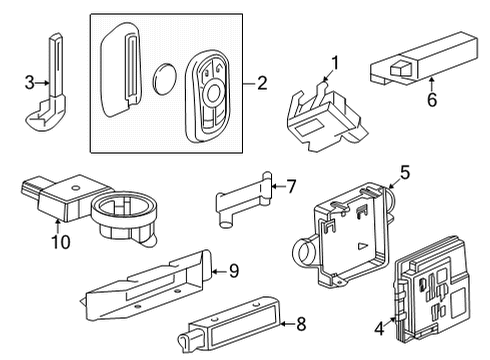 3
2
1
6
10
7
5
9
8
4