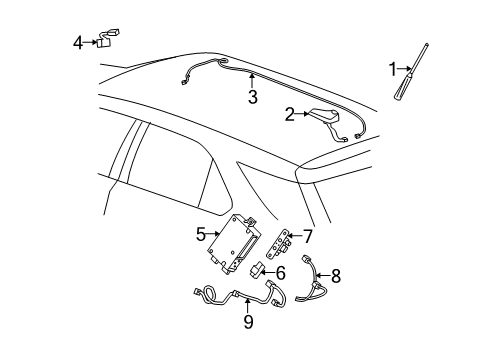 4
1
3
2
5
7
6
8
9