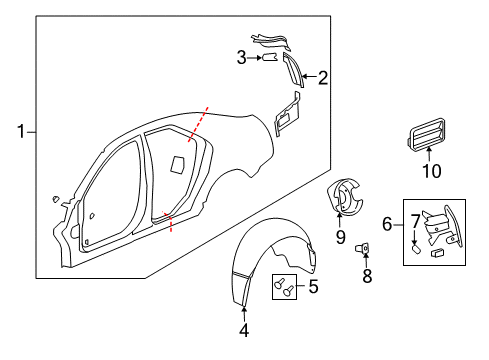 1
3
2
10
9
6
7
8
5
4