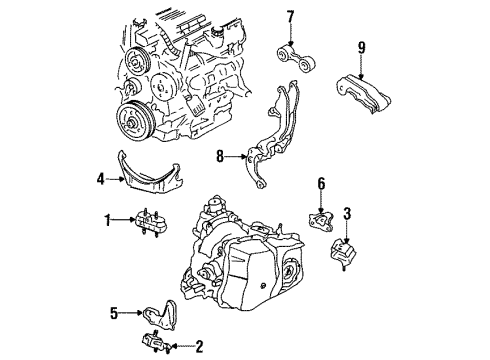 7
9
8
4
6
3
1
5
2