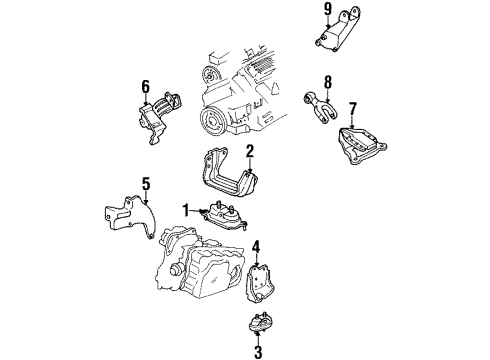 9
6
8
7
2
5
1
4
3