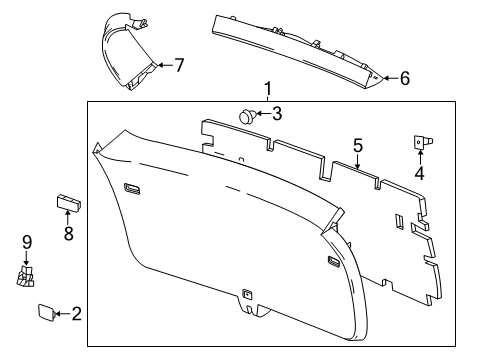 7
6
1
3
5
4
8
9
2