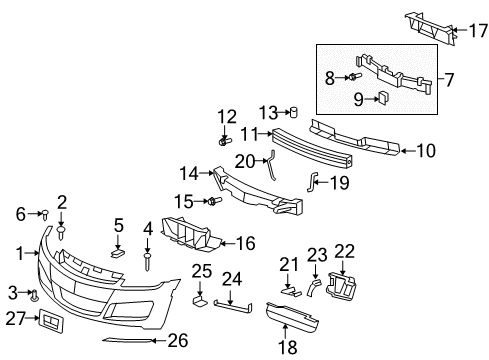 17
8
7
9
12
13
11
10
20
14
19
15
6
2
5
4
16
1
25
24
21
23
22
3
27
26
18