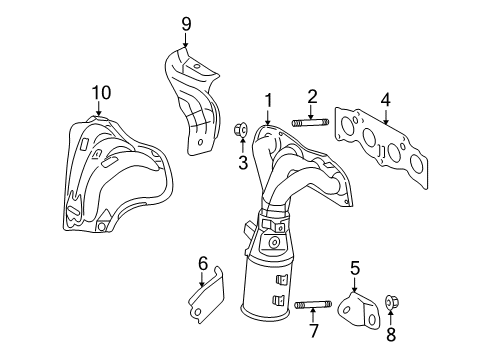 9
10
1
2
4
3
6
5
7
8