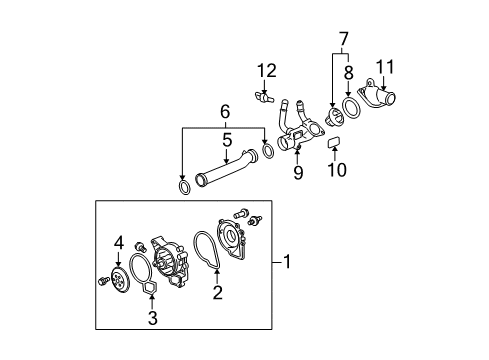 7
12
8
11
6
5
9
10
4
1
2
3