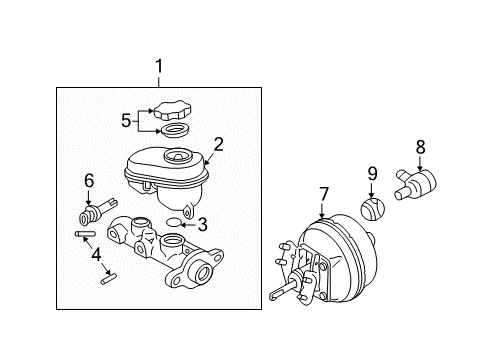 1
5
2
6
3
4
7
9
8