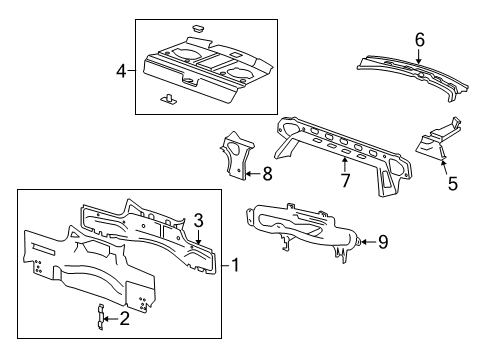 4
6
8
7
5
3
9
1
2