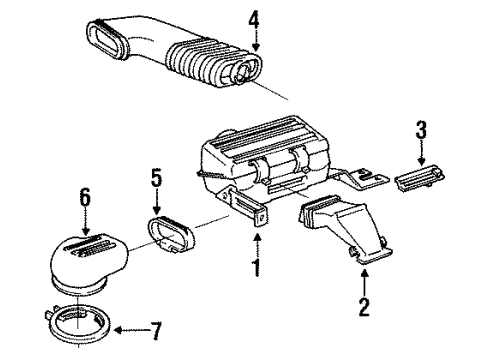 4
3
5
6
1
2
7