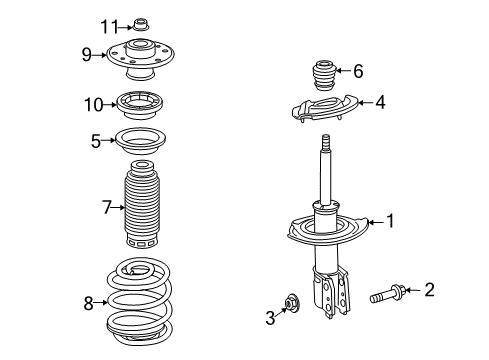 11
9
10
5
7
8
6
4
1
2
3