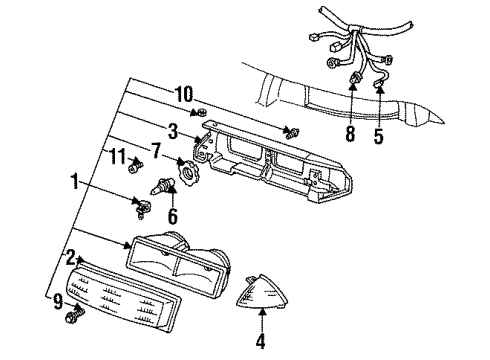 10
3
8
5
11
7
1
6
2
9
4