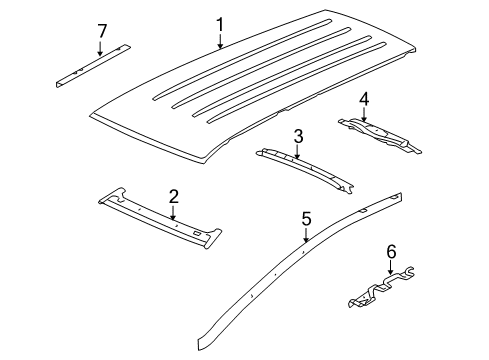 7
1
4
3
2
5
6