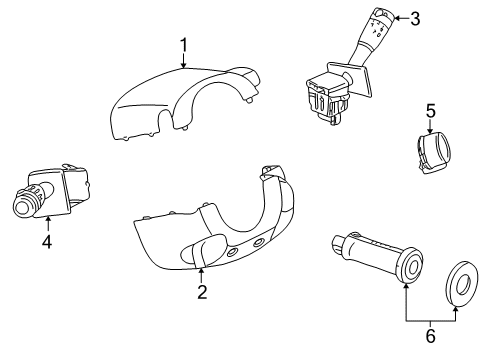 1
3
5
4
2
6