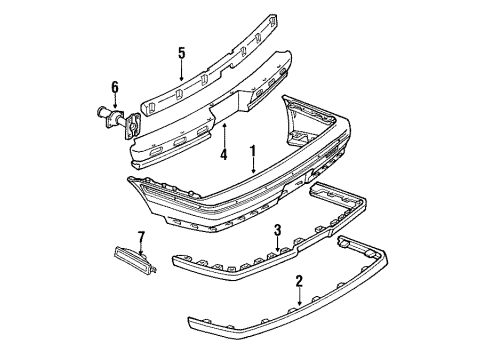 5
6
4
1
7
3
2