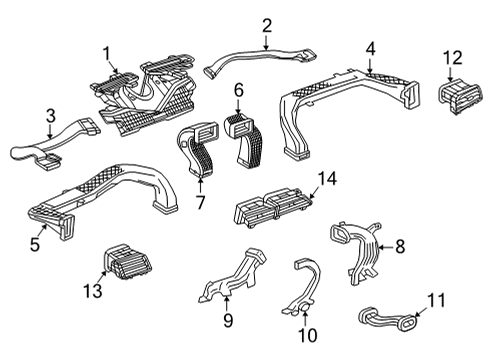 1
2
4
12
3
6
7
14
5
8
13
9
10
11