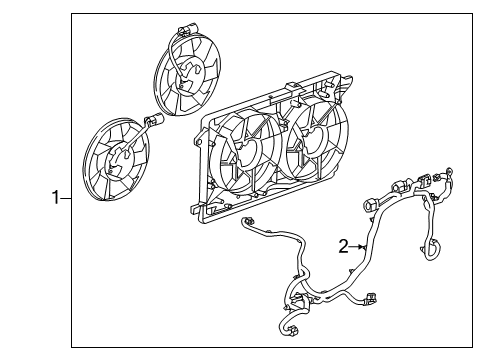 1
2