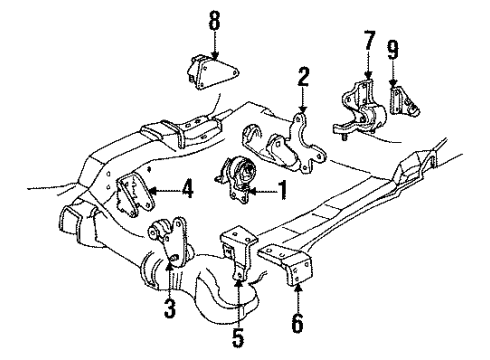 8
7
9
2
4
1
3
5
6