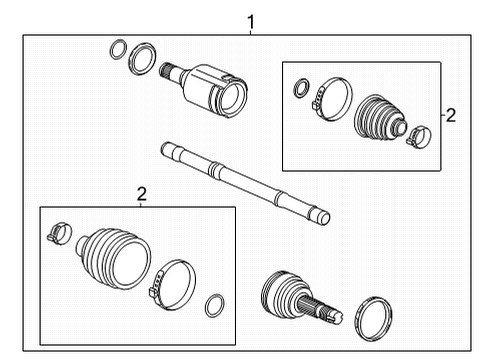 1

2

2