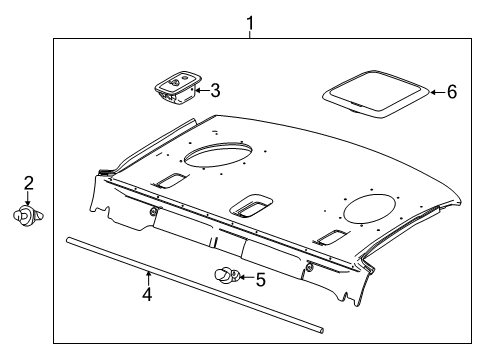 1
3
6
2
5
4