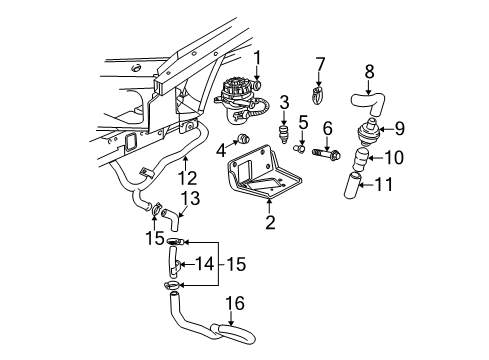 1
7
8
3
5
6
9
4
10
12
11
13
2
15
14
15
16