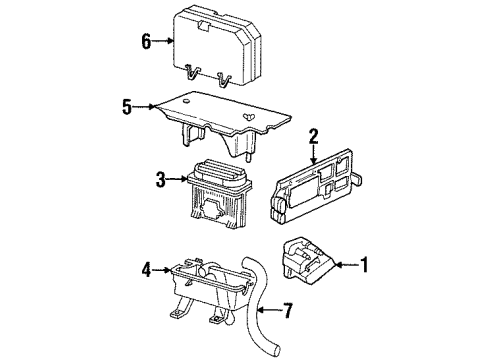 6
5
2
3
4
1
7