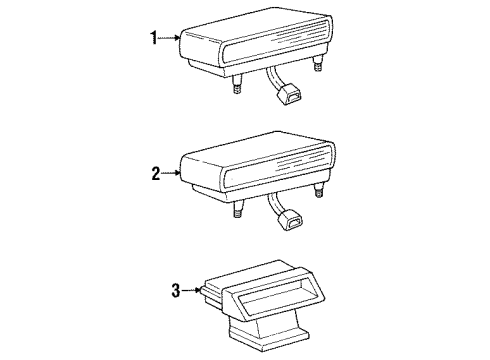 1
2
3