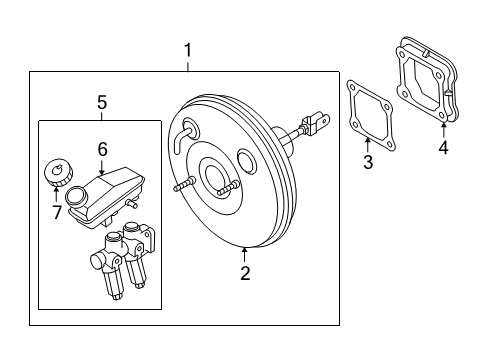 1
5
6
7
2
3
4