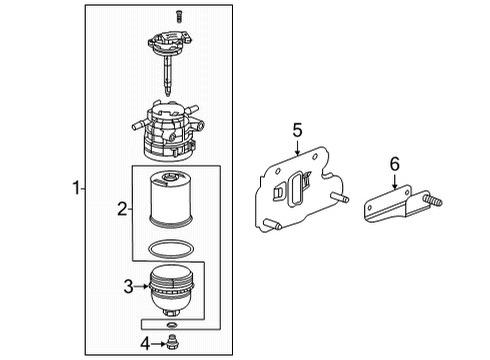 1
2
3
4
5
6