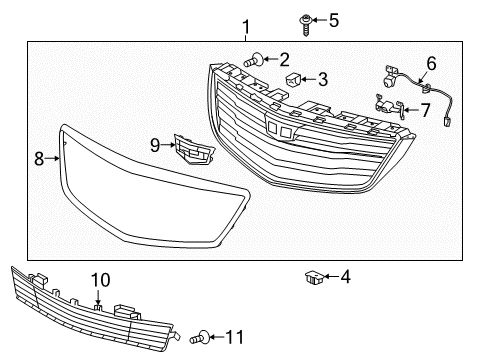 1
5
2
3
6
7
9
8
4
10
11