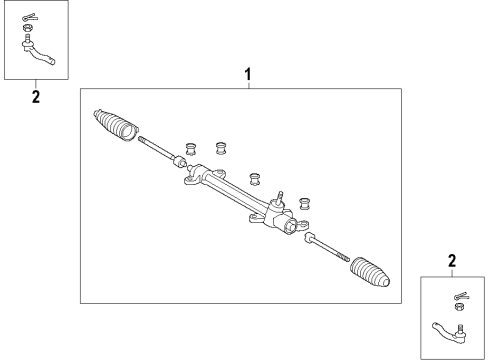 2

1

2