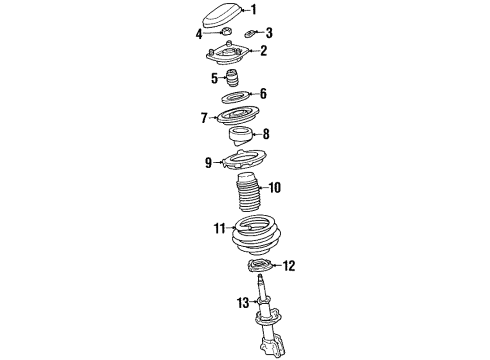 1
4
3
2
5
6
7
8
9
10
11
12
13