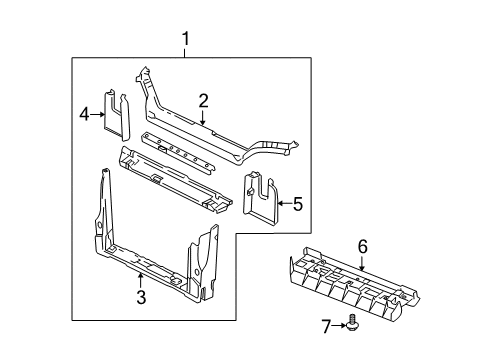 1
2
4
5
3
6
7