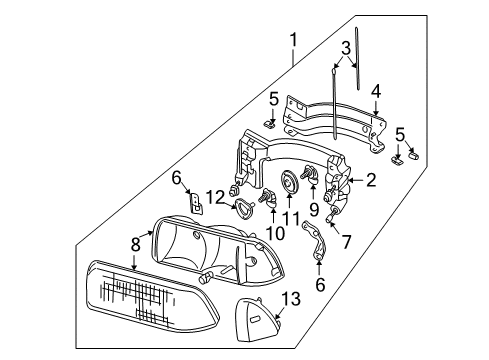 1
3
4
5
5
2
6
12
11
9
10
7
8
6
13