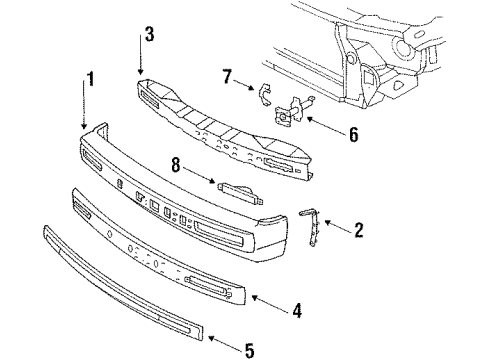 3
1
7
6
8
2
4
5