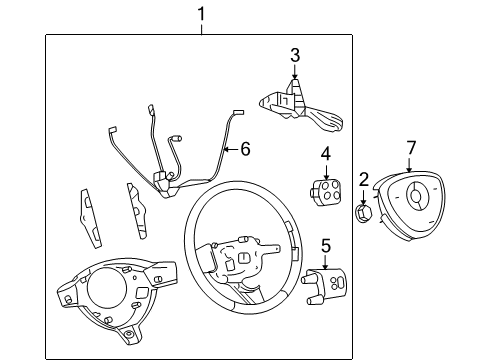 1
3
6
4
7
2
5