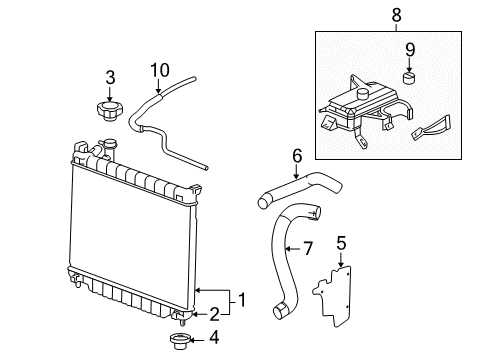 8
9
3
10
6
7
5
1
2
4