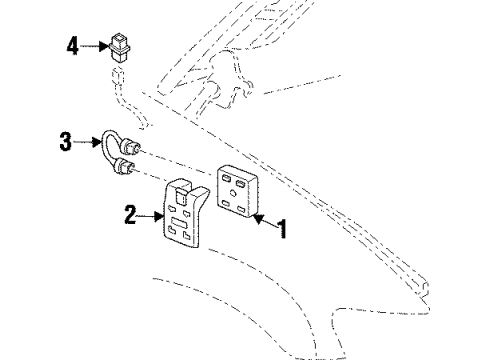 4
3
2
1