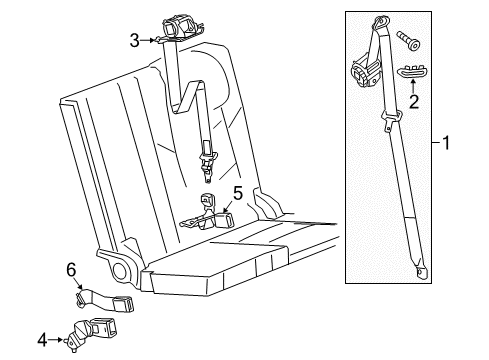 3
2
1
5
6
4