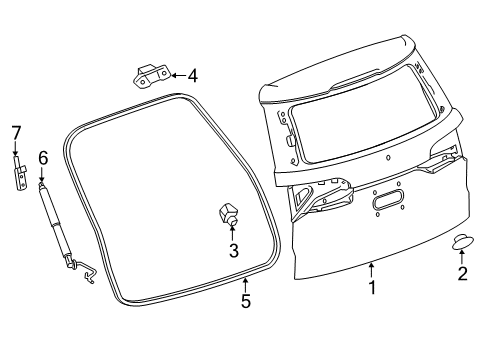 4
7
6
3
5
1
2