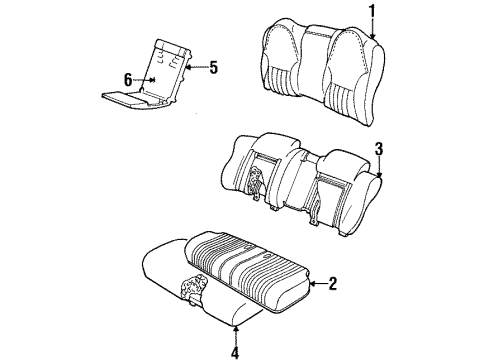 1
5
6
3
2
4